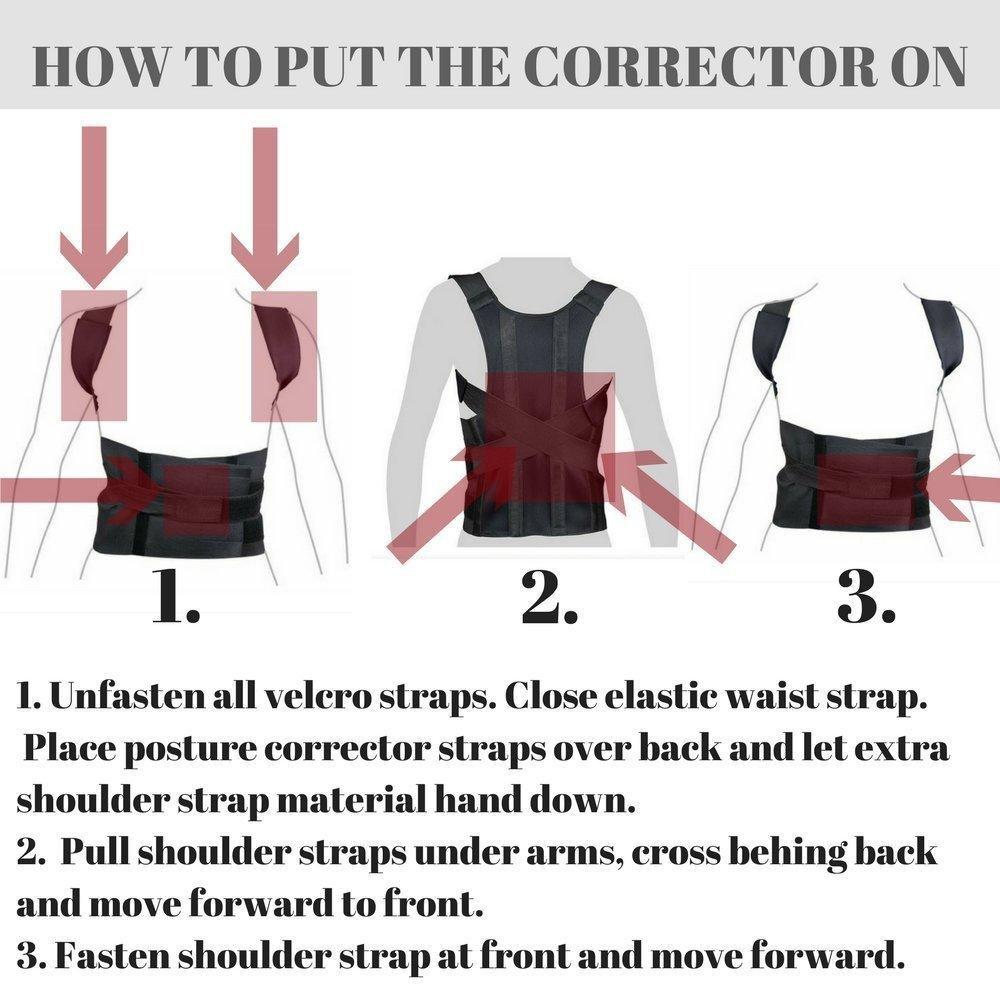 HOW TO PUT THE CORRECTOR ON

1.

2.

3.

1. Unfasten all velcro straps. Close elastic waist strap. Place posture corrector straps over back and let extra shoulder strap material hand down.
2. Pull shoulder straps under arms, cross behing back and move forward to front.
3. Fasten shoulder strap at front and move forward.